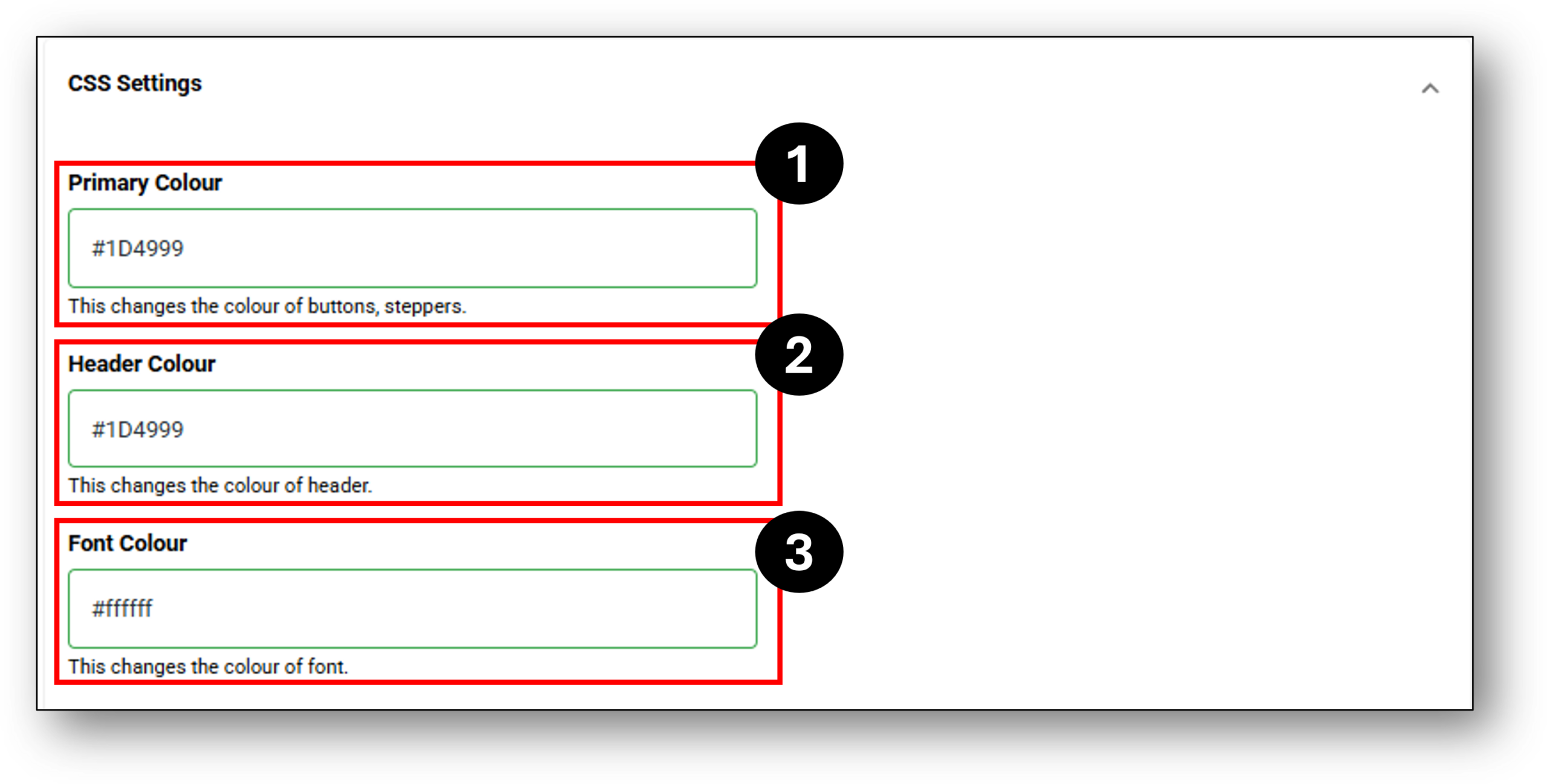 CSS Settings

1

Primary Colour

#1D4999

This changes the colour of buttons, steppers.

2

Header Colour

#1D4999

This changes the colour of header.

3

Font Colour

#ffffff

This changes the colour of font.